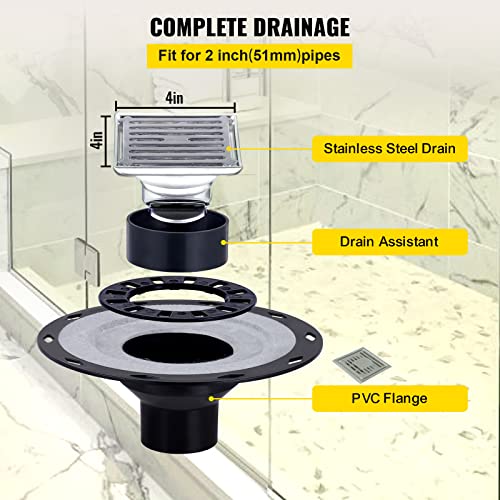 COMPLETE DRAINAGE

Fit for 2 inch(51mm)pipes

4in

4in

Stainless Steel Drain

Drain Assistant

PVC Flange