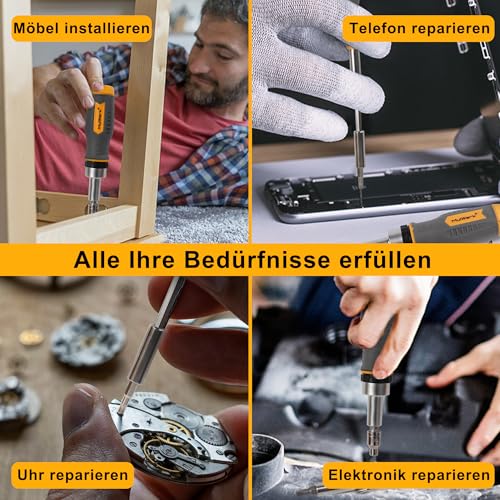 Möbel installieren

Telefon reparieren

Alle Ihre Bedürfnisse erfüllen

Uhr reparieren

Elektronik reparieren