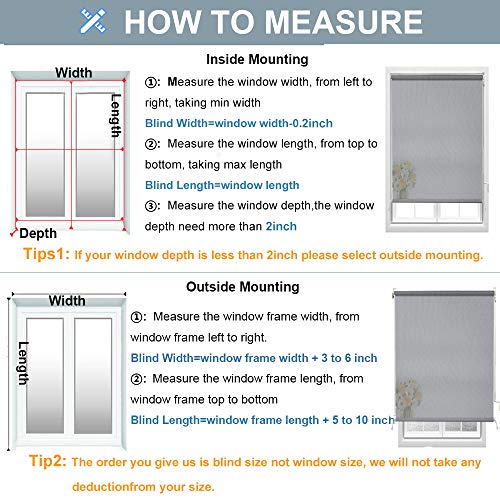 HOW TO MEASURE

Inside Mounting

Width

Length

Depth

①: Measure the window width, from left to right, taking min width

Blind Width=window width-0.2inch

②: Measure the window length, from top to bottom, taking max length

Blind Length=window length

③: Measure the window depth,the window depth need more than 2inch

Tips1: If your window depth is less than 2inch please select outside mounting.

Outside Mounting

Width

Length

①: Measure the window frame width, from window frame left to right.

Blind Width=window frame width + 3 to 6 inch

②: Measure the window frame length, from window frame top to bottom

Blind Length=window frame length + 5 to 10 inch

Tip2: The order you give us is blind size not window size, we will not take any deductionfrom your size.