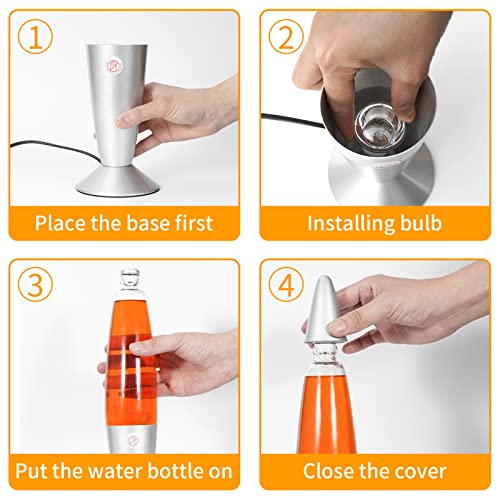 1
Place the base first

2
Installing bulb

3
Put the water bottle on

4
Close the cover