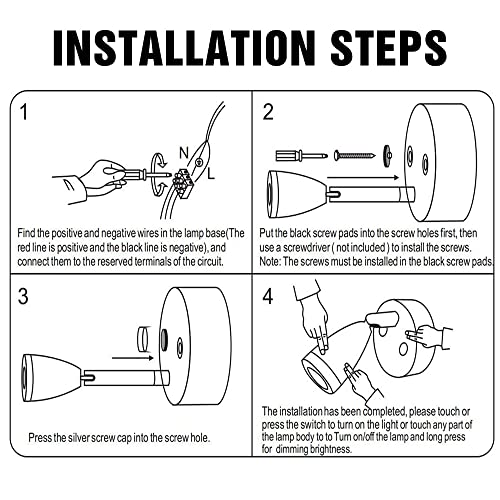 INSTALLATION STEPS

1

N

L

Find the positive and negative wires in the lamp base(The red line is positive and the black line is negative), and connect them to the reserved terminals of the circuit.

2

Put the black screw pads into the screw holes first, then use a screwdriver ( not included ) to install the screws.
Note: The screws must be installed in the black screw pads.

3

Press the silver screw cap into the screw hole.

4

The installation has been completed, please touch or press the switch to turn on the light or touch any part of the lamp body to to Turn on/off the lamp and long press for dimming brightness.