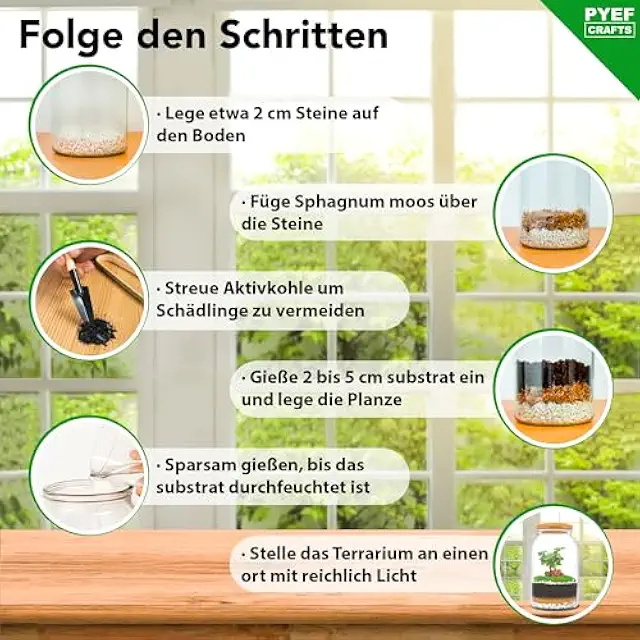 Folge den Schritten

PYEF
CRAFTS

· Lege etwa 2 cm Steine auf den Boden

· Füge Sphagnum moos über die Steine

· Streue Aktivkohle um Schädlinge zu vermeiden

· Gieße 2 bis 5 cm substrat ein und lege die Planze

· Sparsam gießen, bis das substrat durchfeuchtet ist

· Stelle das Terrarium an einen ort mit reichlich Licht