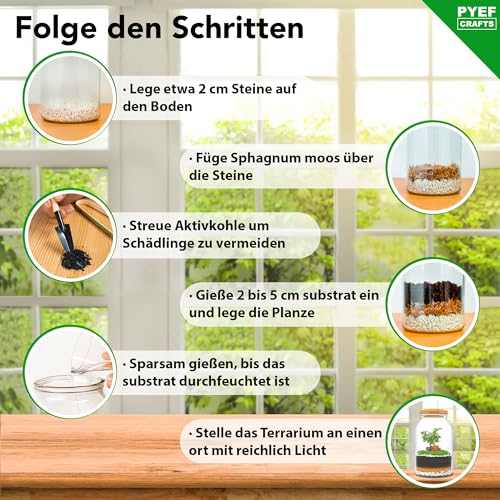 Folge den Schritten

PYEF CRAFTS

· Lege etwa 2 cm Steine auf den Boden

· Füge Sphagnum moos über die Steine

· Streue Aktivkohle um Schädlinge zu vermeiden

· Gieße 2 bis 5 cm substrat ein und lege die Planze

· Sparsam gießen, bis das substrat durchfeuchtet ist

· Stelle das Terrarium an einen ort mit reichlich Licht