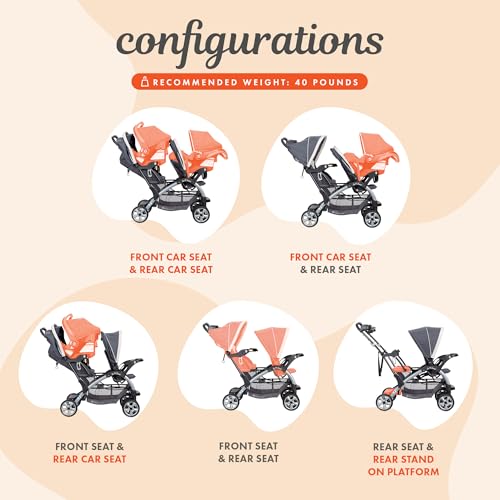 configurations

RECOMMENDED WEIGHT: 40 POUNDS

FRONT CAR SEAT & REAR CAR SEAT

FRONT CAR SEAT & REAR SEAT

FRONT SEAT & REAR CAR SEAT

FRONT SEAT & REAR SEAT

REAR SEAT & REAR STAND ON PLATFORM