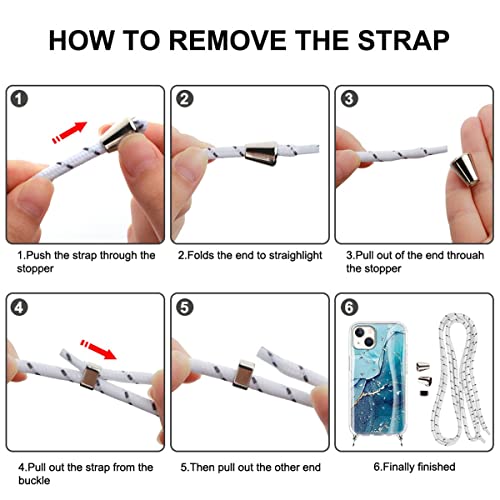 HOW TO REMOVE THE STRAP

1

1.Push the strap through the stopper

2

2.Folds the end to straighlight

3

3.Pull out of the end throuah the stopper

4

4.Pull out the strap from the buckle

5

5.Then pull out the other end

6

6.Finally finished