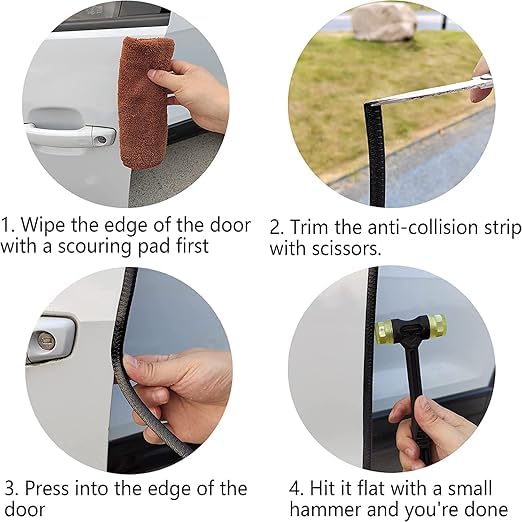 1. Wipe the edge of the door with a scouring pad first

2. Trim the anti-collision strip with scissors.

3. Press into the edge of the door

4. Hit it flat with a small hammer and you're done