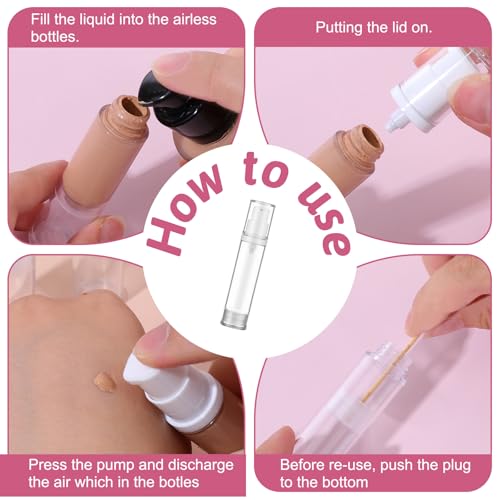 Fill the liquid into the airless bottles.

Putting the lid on.

How to use

Press the pump and discharge the air which in the botles

Before re-use, push the plug to the bottom