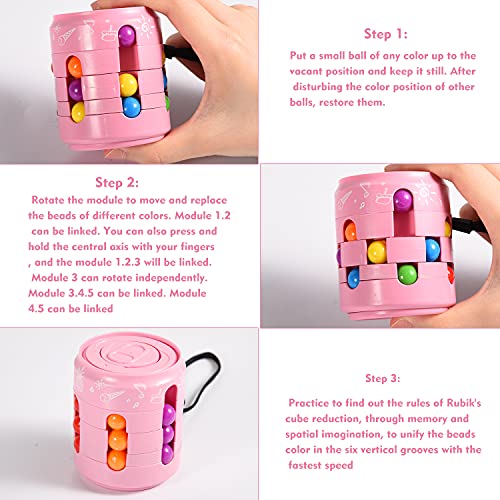 Step 1:

Put a small ball of any color up to the vacant position and keep it still. After disturbing the color position of other balls, restore them.

Step 2:

Rotate the module to move and replace the beads of different colors. Module 1.2 can be linked. You can also press and hold the central axis with your fingers , and the module 1.2.3 will be linked. Module 3 can rotate independently. Module 3.4.5 can be linked. Module 4.5 can be linked

Step 3:

Practice to find out the rules of Rubik's cube reduction, through memory and spatial imagination, to unify the beads color in the six vertical grooves with the fastest speed