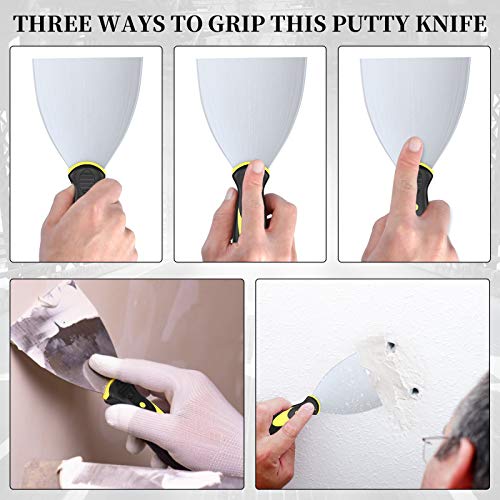 THREE WAYS TO GRIP THIS PUTTY KNIFE