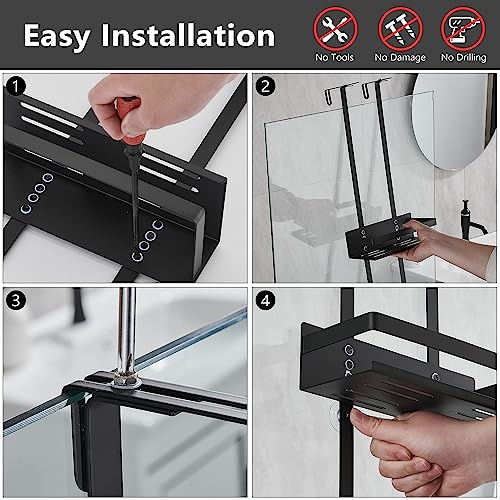 Easy Installation

No Tools
No Damage
No Drilling

1
2
3
4