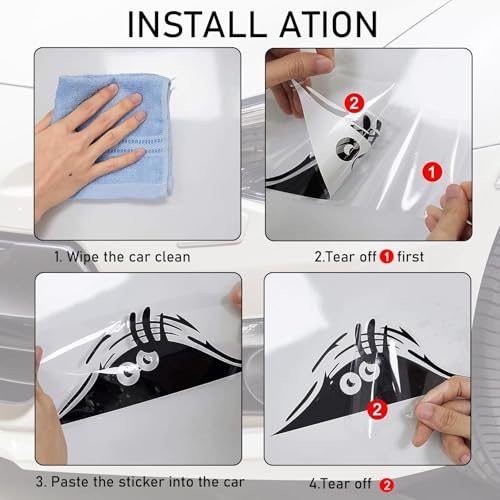 INSTALL ATION

2

1

1. Wipe the car clean

2.Tear off 1 first

2

3. Paste the sticker into the car

4.Tear off 2