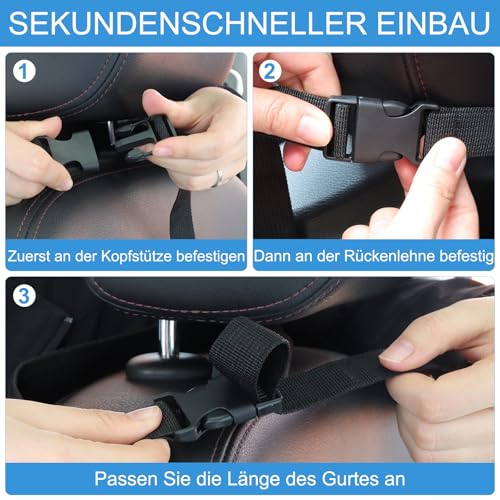 SEKUNDENSCHNELLER EINBAU

1

Zuerst an der Kopfstütze befestigen

2

Dann an der Rückenlehne befestig

3

Passen Sie die Länge des Gurtes an