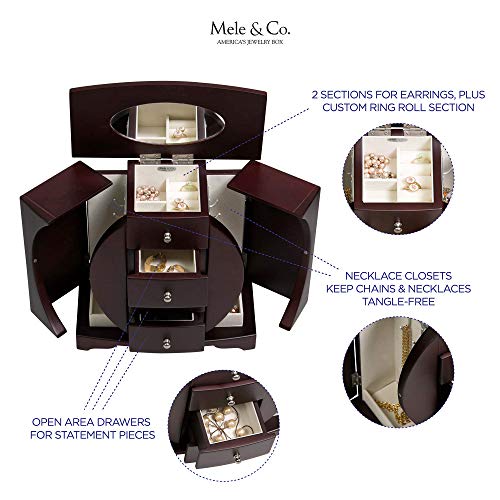 Mele & Co.
AMERICA'S JEWELRY BOX

2 SECTIONS FOR EARRINGS, PLUS CUSTOM RING ROLL SECTION

NECKLACE CLOSETS KEEP CHAINS & NECKLACES TANGLE-FREE

OPEN AREA DRAWERS FOR STATEMENT PIECES