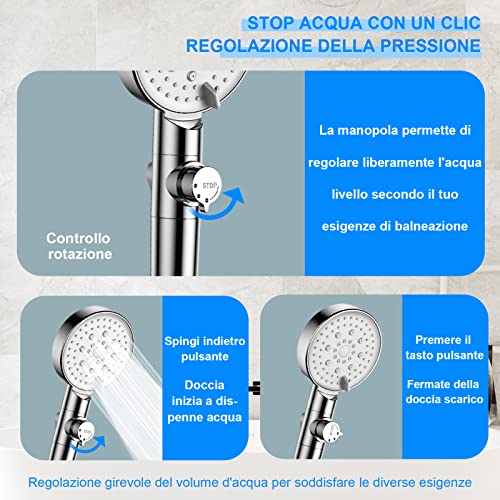 STOP ACQUA CON UN CLIC
REGOLAZIONE DELLA PRESSIONE

STOP

Controllo rotazione

La manopola permette di regolare liberamente l'acqua livello secondo il tuo esigenze di balneazione

Spingi indietro pulsante

Doccia inizia a dispenne acqua

Premere il tasto pulsante

Fermate della doccia scarico

Regolazione girevole del volume d'acqua per soddisfare le diverse esigenze