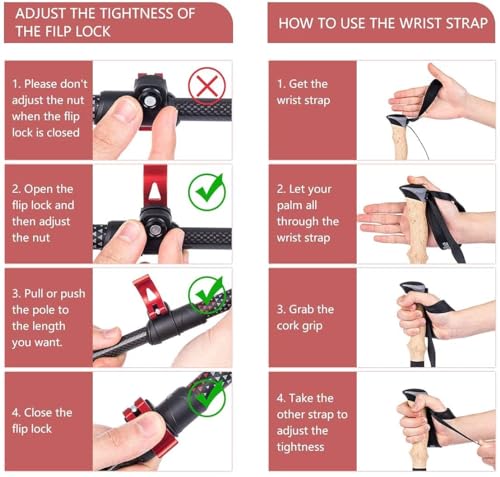 ADJUST THE TIGHTNESS OF THE FLIP LOCK

1. Please don't adjust the nut when the flip lock is closed

2. Open the flip lock and then adjust the nut

3. Pull or push the pole to the length you want.

4. Close the flip lock

HOW TO USE THE WRIST STRAP

1. Get the wrist strap

2. Let your palm all through the wrist strap

3. Grab the cork grip

4. Take the other strap to adjust the tightness