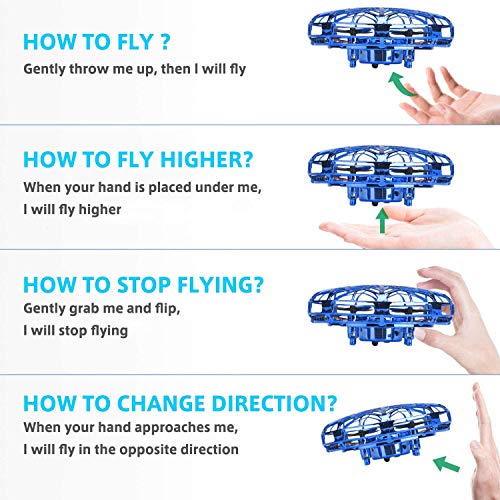 HOW TO FLY ?
Gently throw me up, then I will fly

HOW TO FLY HIGHER?
When your hand is placed under me, I will fly higher

HOW TO STOP FLYING?
Gently grab me and flip, I will stop flying

HOW TO CHANGE DIRECTION?
When your hand approaches me, I will fly in the opposite direction