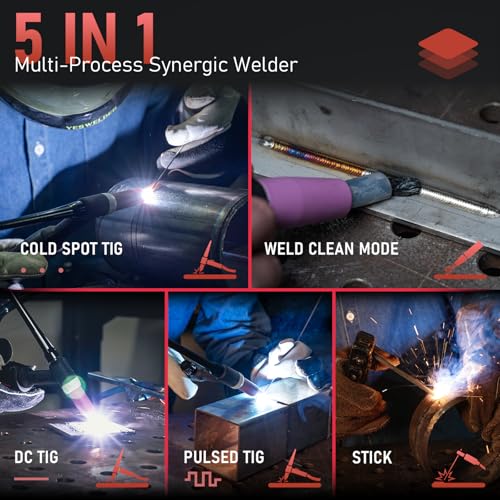 5 IN 1
Multi-Process Synergic Welder

YESWELDER

COLD SPOT TIG

WELD CLEAN MODE

DC TIG

PULSED TIG

STICK