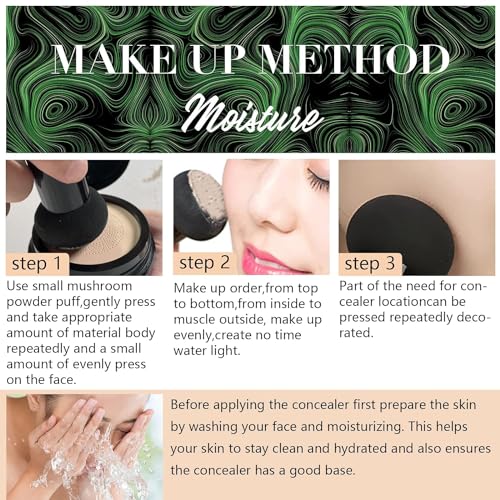 MAKE UP METHOD

Moisture

step 1
Use small mushroom powder puff,gently press and take appropriate amount of material body repeatedly and a small amount of evenly press on the face.

step 2
Make up order,from top to bottom,from inside to muscle outside, make up evenly,create no time water light.

step 3
Part of the need for concealer locationcan be pressed repeatedly decorated.

Before applying the concealer first prepare the skin by washing your face and moisturizing. This helps your skin to stay clean and hydrated and also ensures the concealer has a good base.