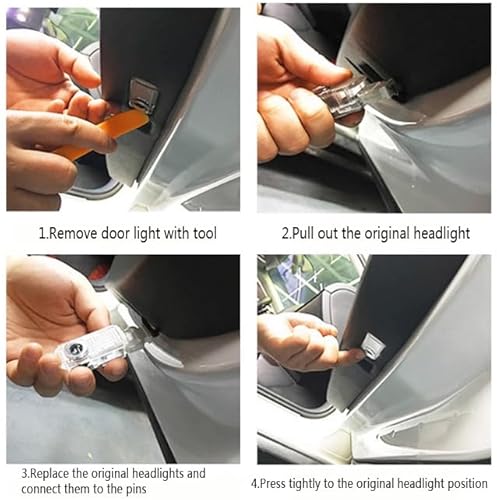 1.Remove door light with tool

2.Pull out the original headlight

3.Replace the original headlights and connect them to the pins

4.Press tightly to the original headlight position