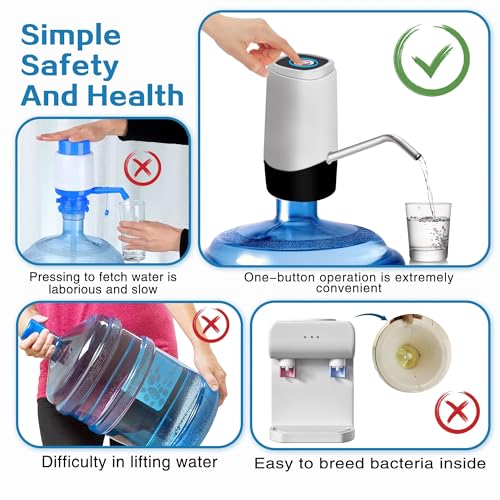 Simple Safety And Health

Pressing to fetch water is laborious and slow

One-button operation is extremely convenient

Difficulty in lifting water

Easy to breed bacteria inside