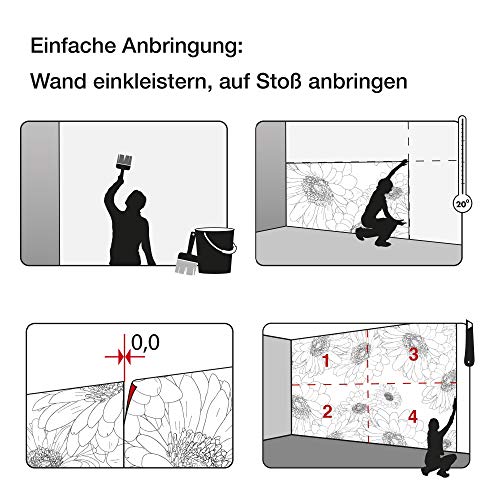 Einfache Anbringung:

Wand einkleistern, auf Stoß anbringen

20°

0,0

1

3

2

4