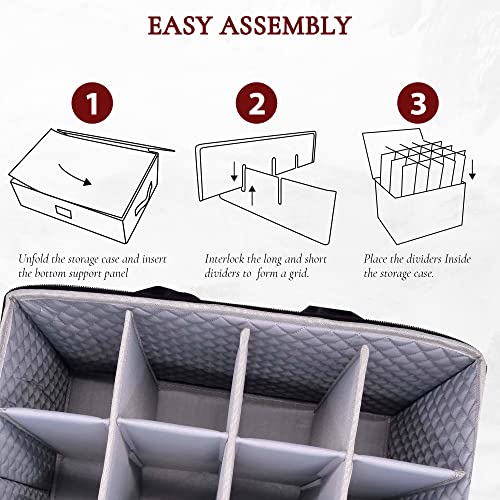 EASY ASSEMBLY

1

Unfold the storage case and insert the bottom support panel

2

Interlock the long and short dividers to form a grid.

3

Place the dividers Inside the storage case.