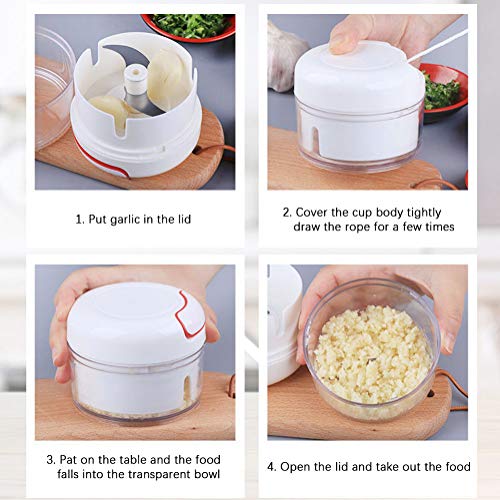 1. Put garlic in the lid

2. Cover the cup body tightly draw the rope for a few times

3. Pat on the table and the food falls into the transparent bowl

4. Open the lid and take out the food