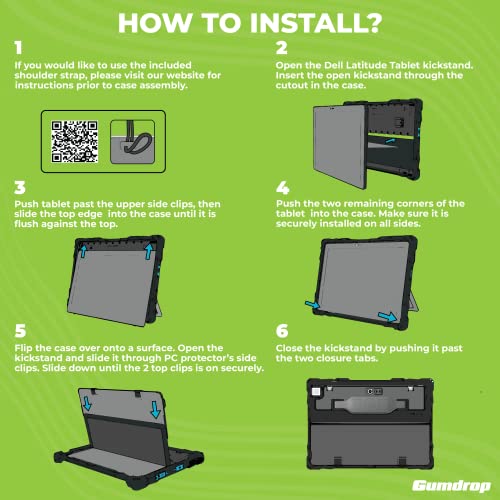 HOW TO INSTALL?

1
If you would like to use the included shoulder strap, please visit our website for instructions prior to case assembly.

2
Open the Dell Latitude Tablet kickstand. Insert the open kickstand through the cutout in the case.

3
Push tablet past the upper side clips, then slide the top edge into the case until it is flush against the top.

4
Push the two remaining corners of the tablet into the case. Make sure it is securely installed on all sides.

5
Flip the case over onto a surface. Open the kickstand and slide it through PC protector's side clips. Slide down until the 2 top clips is on securely.

6
Close the kickstand by pushing it past the two closure tabs.

Gumdrop