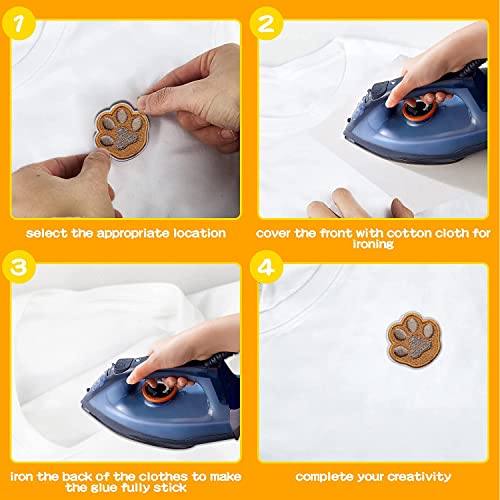 1

select the appropriate location

2

cover the front with cotton cloth for ironing

3

iron the back of the clothes to make the glue fully stick

4

complete your creativity