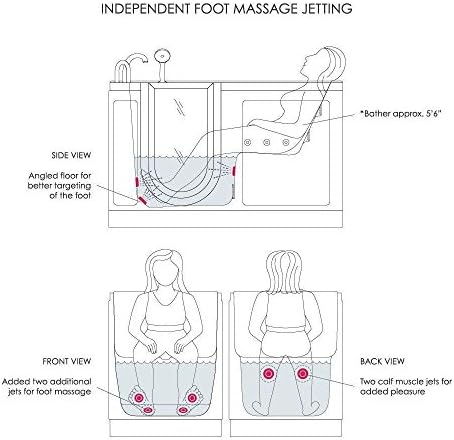 INDEPENDENT FOOT MASSAGE JETTING

*Bather approx. 5'6"

SIDE VIEW

Angled floor for better targeting of the foot

FRONT VIEW

Added two additional jets for foot massage

BACK VIEW

Two calf muscle jets for added pleasure