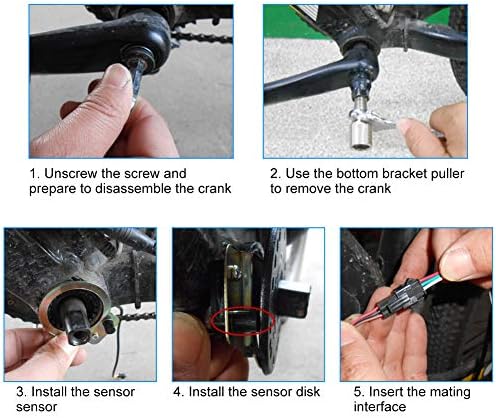 1. Unscrew the screw and prepare to disassemble the crank

2. Use the bottom bracket puller to remove the crank

3. Install the sensor sensor

4. Install the sensor disk

5. Insert the mating interface