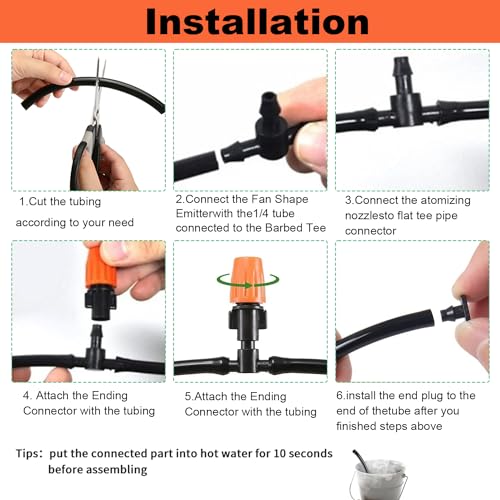 Installation

1.Cut the tubing according to your need

2.Connect the Fan Shape Emitterwith the1/4 tube connected to the Barbed Tee

3.Connect the atomizing nozzlesto flat tee pipe connector

4. Attach the Ending Connector with the tubing

5.Attach the Ending Connector with the tubing

6.install the end plug to the end of thetube after you finished steps above

Tips: put the connected part into hot water for 10 seconds before assembling