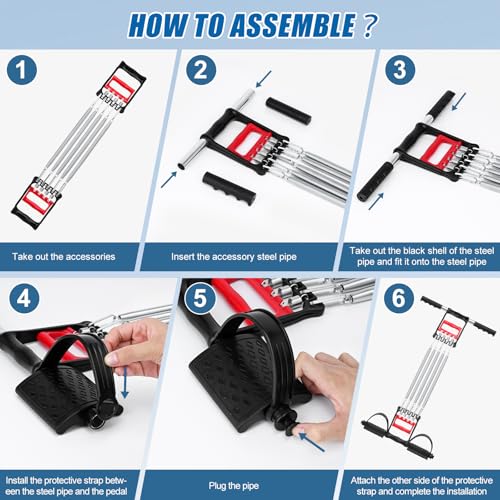 HOW TO ASSEMBLE ?

1

Take out the accessories

2

Insert the accessory steel pipe

3

Take out the black shell of the steel pipe and fit it onto the steel pipe

4

Install the protective strap between the steel pipe and the pedal

5

Plug the pipe

6

Attach the other side of the protective strap and complete the installation