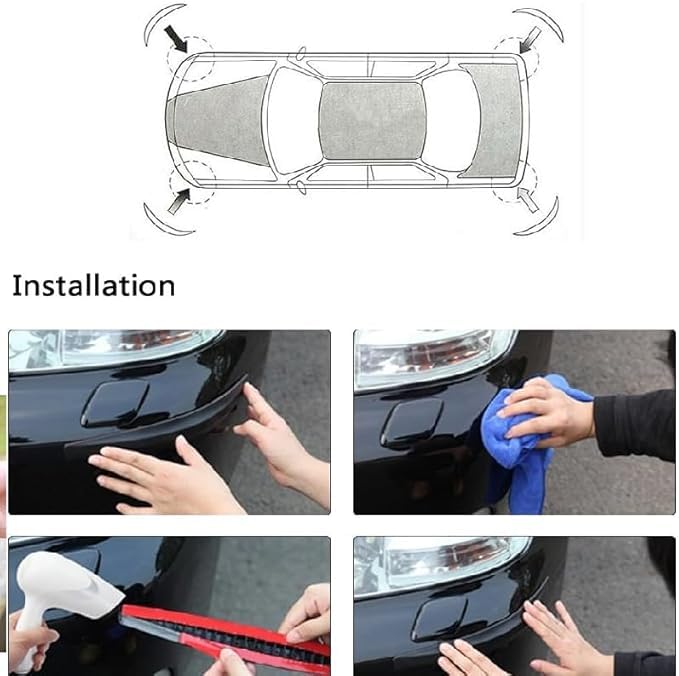 Installation