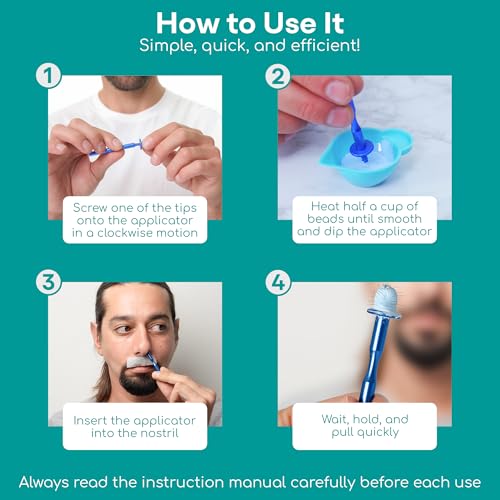 How to Use It
Simple, quick, and efficient!

1
Screw one of the tips onto the applicator in a clockwise motion

2
Heat half a cup of beads until smooth and dip the applicator

3
Insert the applicator into the nostril

4
Wait, hold, and pull quickly

Always read the instruction manual carefully before each use