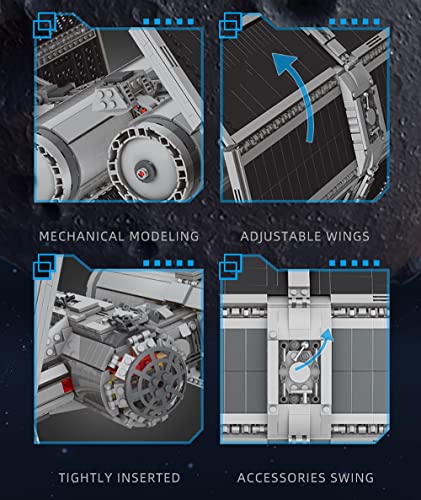 MECHANICAL MODELING

ADJUSTABLE WINGS

TIGHTLY INSERTED

ACCESSORIES SWING