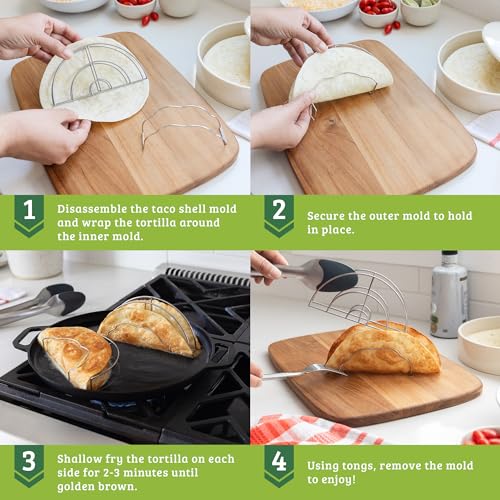 1

Disassemble the taco shell mold and wrap the tortilla around the inner mold.

2

Secure the outer mold to hold in place.

3

Shallow fry the tortilla on each side for 2-3 minutes until golden brown.

4

Using tongs, remove the mold to enjoy!