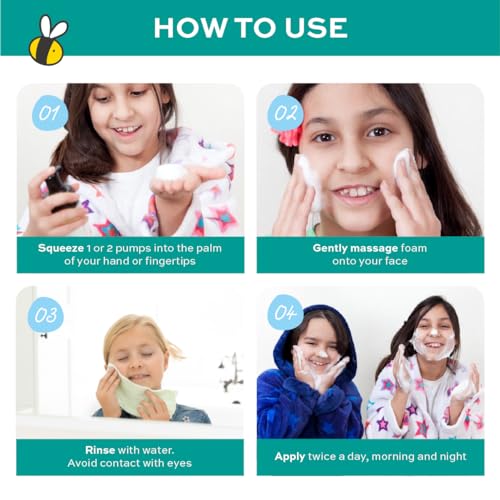 HOW TO USE

01

Squeeze 1 or 2 pumps into the palm of your hand or fingertips

02

Gently massage foam onto your face

03

Rinse with water. Avoid contact with eyes

04

Apply twice a day, morning and night