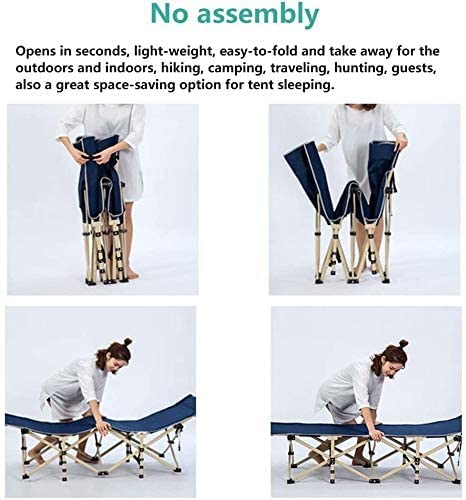 No assembly

Opens in seconds, light-weight, easy-to-fold and take away for the outdoors and indoors, hiking, camping, traveling, hunting, guests, also a great space-saving option for tent sleeping.