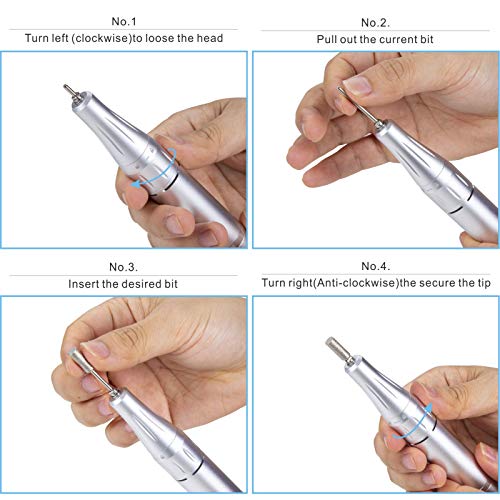 No.1
Turn left (clockwise)to loose the head

No.2.
Pull out the current bit

No.3.
Insert the desired bit

No.4.
Turn right(Anti-clockwise)the secure the tip