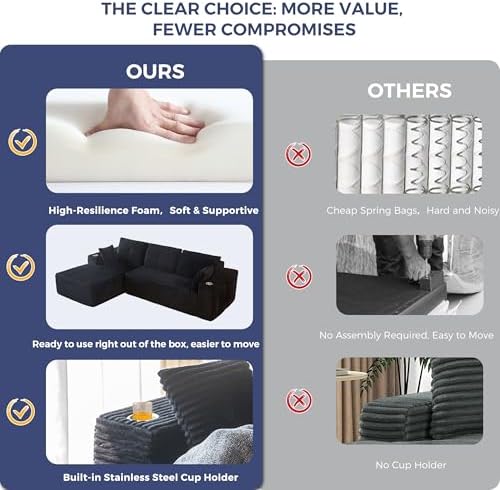 THE CLEAR CHOICE: MORE VALUE, FEWER COMPROMISES

OURS

High-Resilience Foam, Soft & Supportive

Ready to use right out of the box, easier to move

Built-in Stainless Steel Cup Holder

OTHERS

Cheap Spring Bags, Hard and Noisy

No Assembly Required, Easy to Move

No Cup Holder