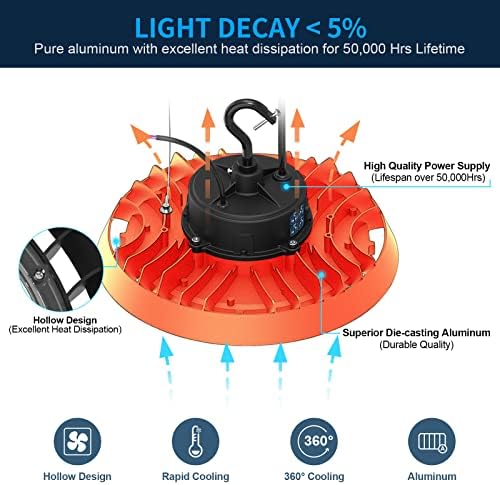 LIGHT DECAY < 5%
Pure aluminum with excellent heat dissipation for 50,000 Hrs Lifetime

High Quality Power Supply
(Lifespan over 50,000Hrs)

Hollow Design
(Excellent Heat Dissipation)

Superior Die-casting Aluminum
(Durable Quality)

360°

Hollow Design
Rapid Cooling
360° Cooling
Aluminum