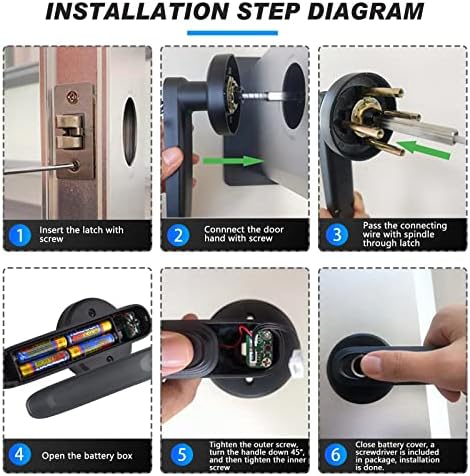 INSTALLATION STEP DIAGRAM

1 Insert the latch with screw

2 Connnect the door hand with screw

3 Pass the connecting wire with spindle through latch

4 Open the battery box

5 Tighten the outer screw, turn the handle down 45°, and then tighten the inner screw

6 Close battery cover, a screwdriver is included in package, installation is done.