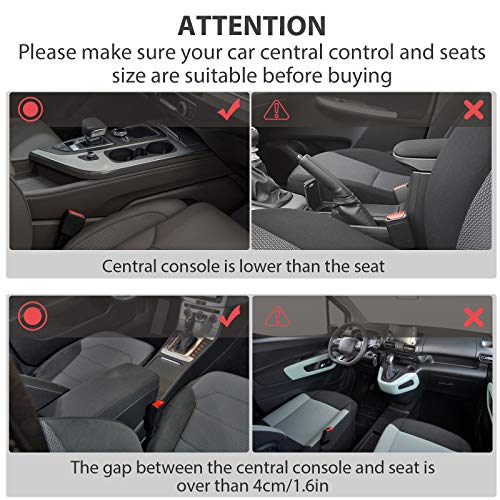 ATTENTION
Please make sure your car central control and seats size are suitable before buying

Central console is lower than the seat

The gap between the central console and seat is over than 4cm/1.6in