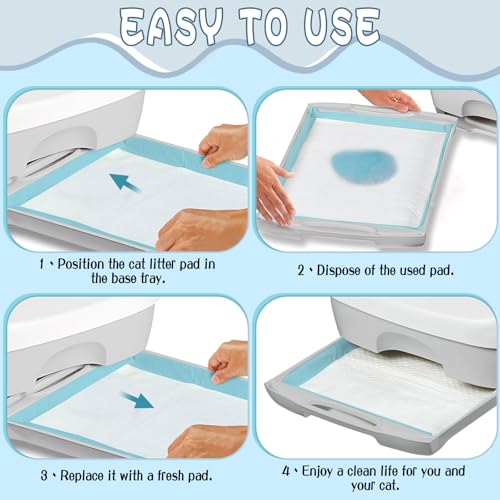 EASY TO USE

1、Position the cat litter pad in the base tray.

2、Dispose of the used pad.

3、Replace it with a fresh pad.

4、Enjoy a clean life for you and your cat.