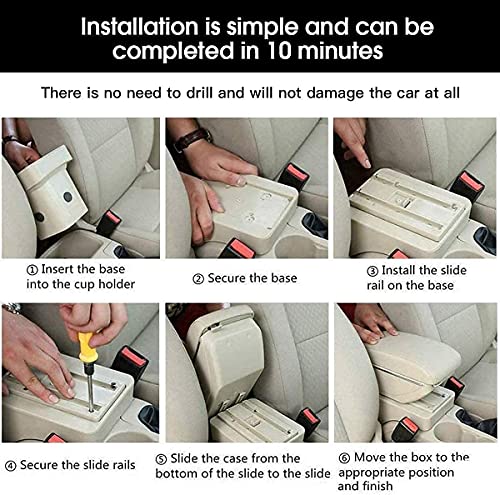 Installation is simple and can be completed in 10 minutes

There is no need to drill and will not damage the car at all

① Insert the base into the cup holder

② Secure the base

③ Install the slide rail on the base

④ Secure the slide rails

⑤ Slide the case from the bottom of the slide to the slide

⑥ Move the box to the appropriate position and finish