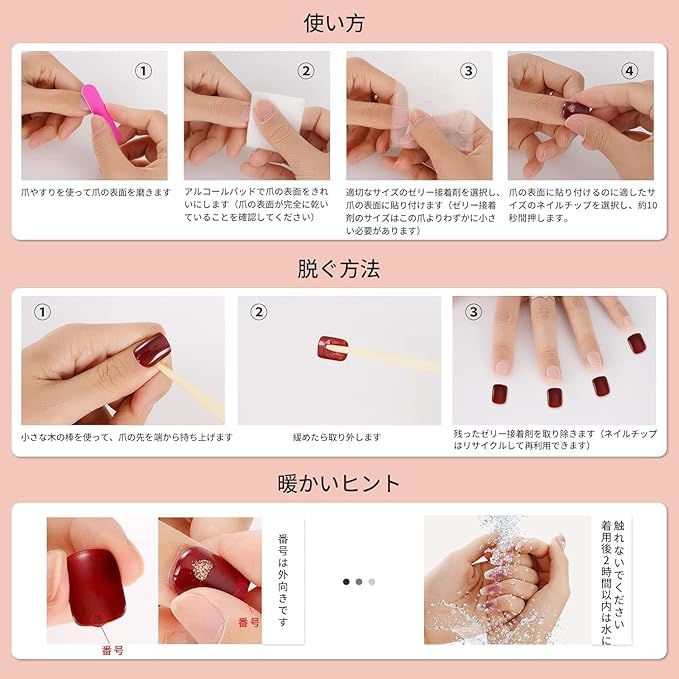 使い方

①
爪やすりを使って爪の表面を磨きます

②
アルコールパッドで爪の表面をきれいにします（爪の表面が完全に乾いていることを確認してください）

③
適切なサイズのゼリー接着剤を選択し、爪の表面に貼り付けます（ゼリー接着剤のサイズはこの爪よりわずかに小さい必要があります）

④
爪の表面に貼り付けるのに適したサイズのネイルチップを選択し、約10秒間押します。

脱ぐ方法

①
小さな木の棒を使って、爪の先を端から持ち上げます

②
緩めたら取り外します

③
残ったゼリー接着剤を取り除きます（ネイルチップはリサイクルして再利用できます）

暖かいヒント

番号

番号

番号は外向きです

着用後2時間以内は水に触れないでください