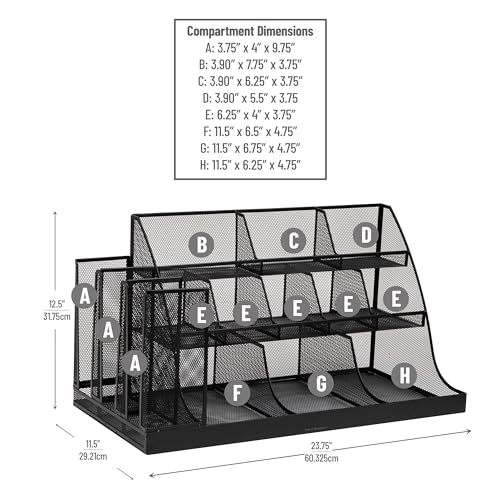 Compartment Dimensions
A: 3.75" x 4" x 9.75"
B: 3.90" x 7.75" x 3.75"
C: 3.90" x 6.25" x 3.75"
D: 3.90" x 5.5" x 3.75
E: 6.25" x 4" x 3.75"
F: 11.5" x 6.5" x 4.75"
G: 11.5" x 6.75" x 4.75"
H: 11.5" x 6.25" x 4.75"

B C D
A A A
E E E E E
F G H

12.5"
31.75cm

11.5"
29.21cm

23.75"
60.325cm