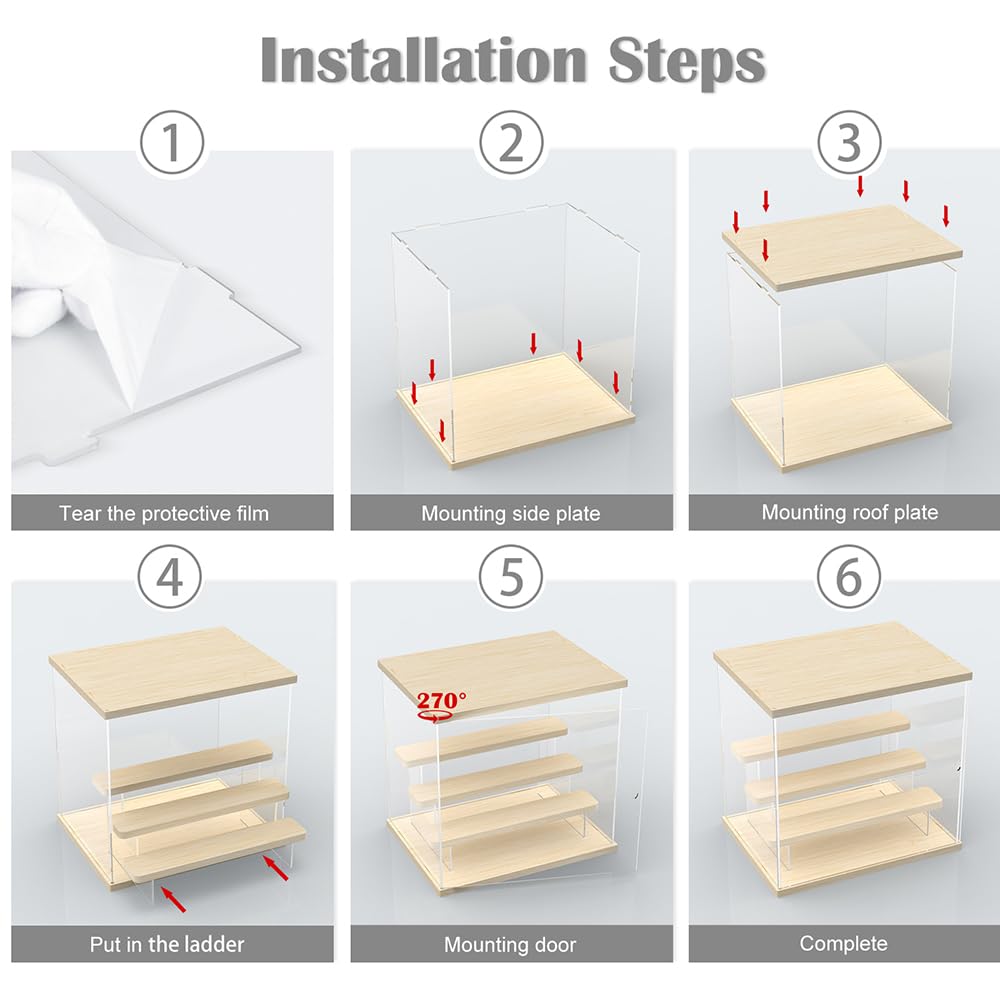 Installation Steps

1

Tear the protective film

2

Mounting side plate

3

Mounting roof plate

4

Put in the ladder

5

270°

Mounting door

6

Complete