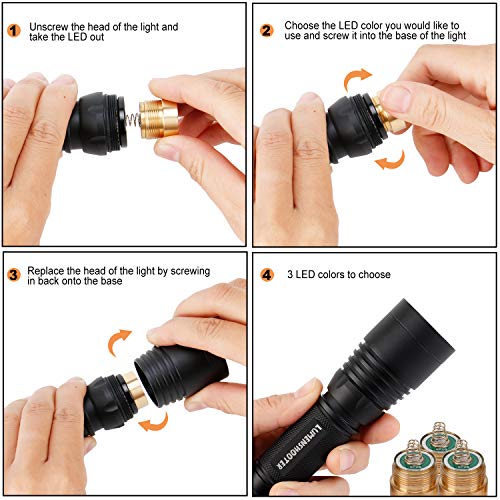 1 Unscrew the head of the light and take the LED out

2 Choose the LED color you would like to use and screw it into the base of the light

3 Replace the head of the light by screwing in back onto the base

4 3 LED colors to choose

LUMENSHOOTER